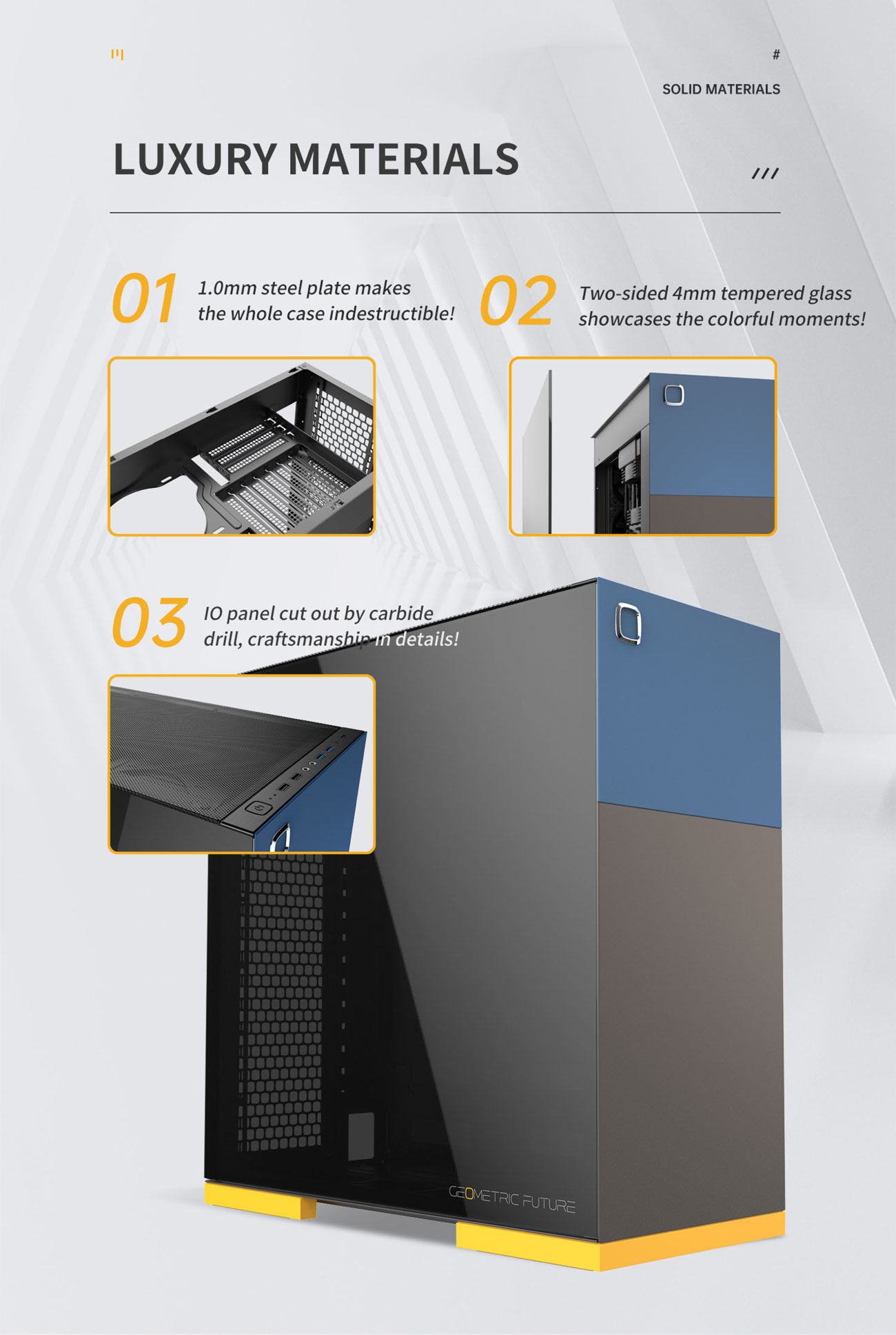 #

SOLID MATERIALS

LUXURY MATERIALS

///

01 1.0mm steel plate makes the whole case indestructible!

02 Two-sided 4mm tempered glass showcases the colorful moments!

03 IO panel cut out by carbide drill, craftsmanship in details!

GEOMETRIC FUTURE